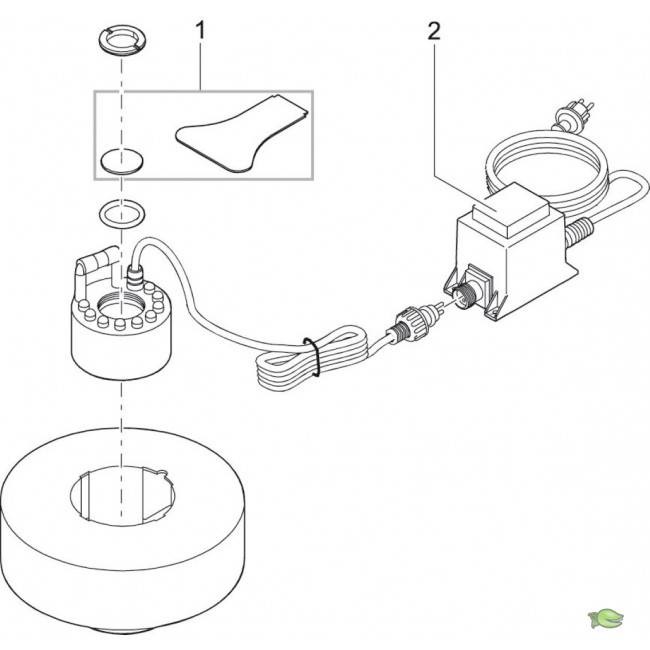 1

2